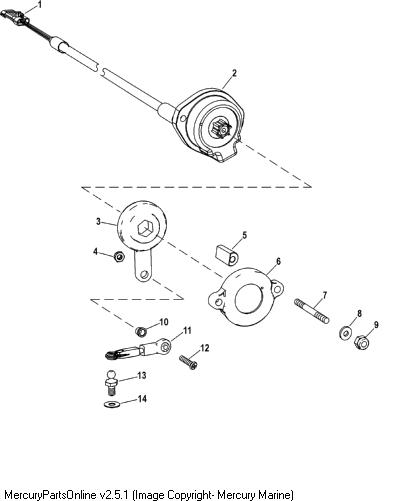 1
2
3
4
5
6
7
8
9
10
11
12
13
14
MercuryPartsOnline v2.5.1 (Image Copyright- Mercury Marine)