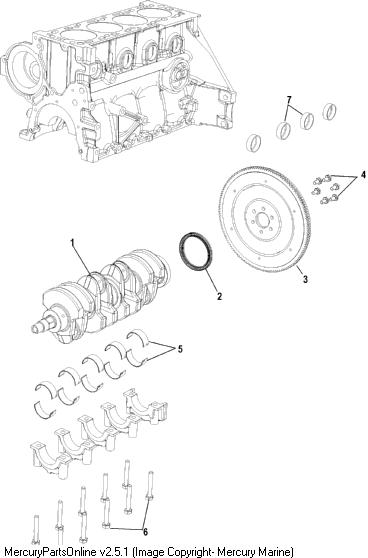 7
4
1
2
3
5
6
MercuryPartsOnline v2.5.1 (Image Copyright- Mercury Marine)