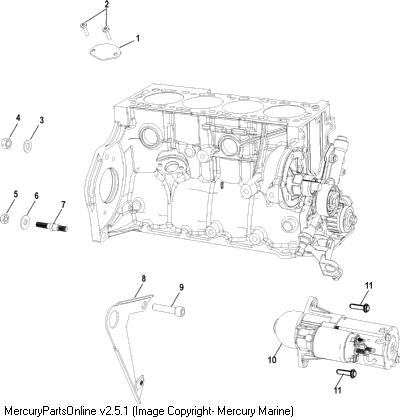 2
1
4
3
5
6
7
8
9
11
10
11
MercuryPartsOnline v2.5.1 (Image Copyright- Mercury Marine)