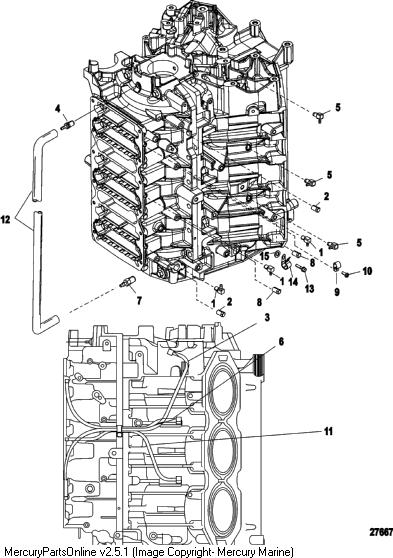 4
5
5
2
12
5
1
15
8
10
1
14
13
9
7
1
2
8
3
6
11
27667
MercuryPartsOnline v2.5.1 (Image Copyright- Mercury Marine)