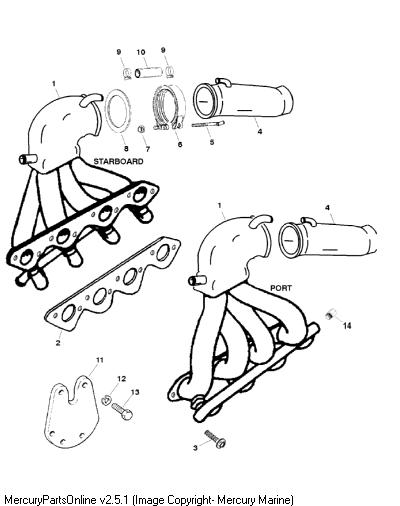 9
10
9
1
4
8
7
6
5
STARBOARD
1
4
PORT
14
2
11
12
13
3

MercuryPartsOnline v2.5.1 (Image Copyright- Mercury Marine)