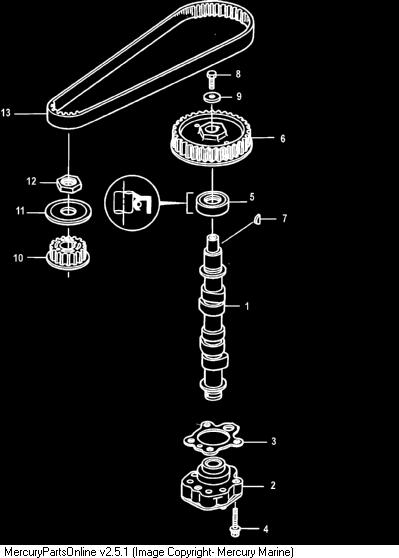 8
9
13
6
12
5
11
7
10
1
3
2
4
MercuryPartsOnline v2.5.1 (Image Copyright- Mercury Marine)