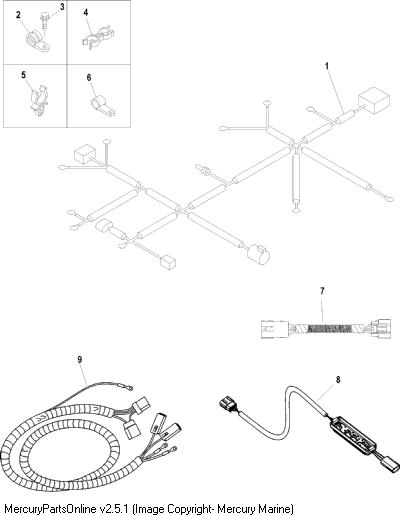 2
3
4
5
6
1
7
9
8
MercuryPartsOnline v2.5.1 (Image Copyright- Mercury Marine)