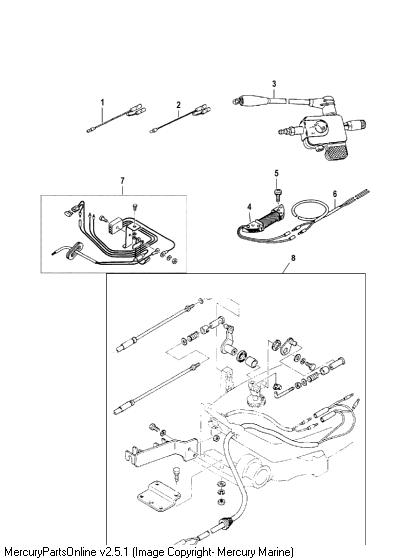 1
2
3
7
5
6
4
8
MercuryPartsOnline v2.5.1 (Image Copyright- Mercury Marine)