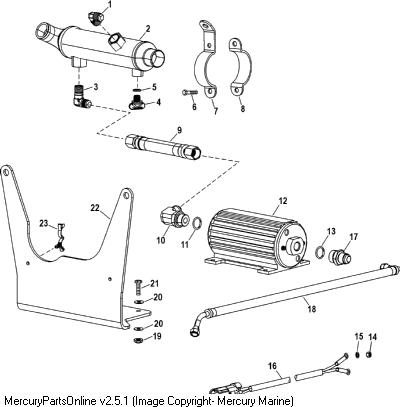 1
2
3
5
4
6
7
8
9
22
23
10
11
12
13
17
21
20
20
19
18
15
14
16

MercuryPartsOnline v2.5.1 (Image Copyright- Mercury Marine)