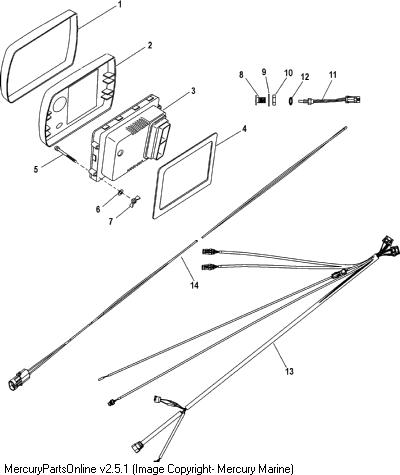 1
2
3
4
5
6
7
8
9
10
12
11
14
13
MercuryPartsOnline v2.5.1 (Image Copyright- Mercury Marine)