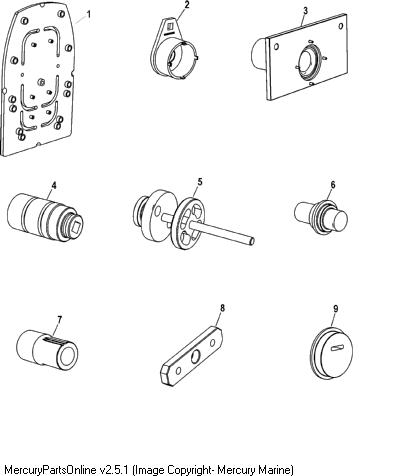 1
2
3
4
5
6
7
8
9
MercuryPartsOnline v2.5.1 (Image Copyright- Mercury Marine)