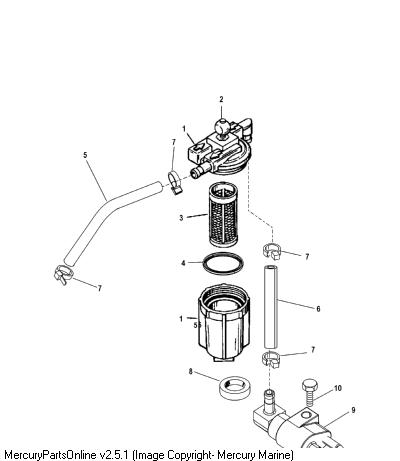 2
1
7
5
3
7
4
7
6
1
7
8
10
9
MercuryPartsOnline v2.5.1 (Image Copyright- Mercury Marine)