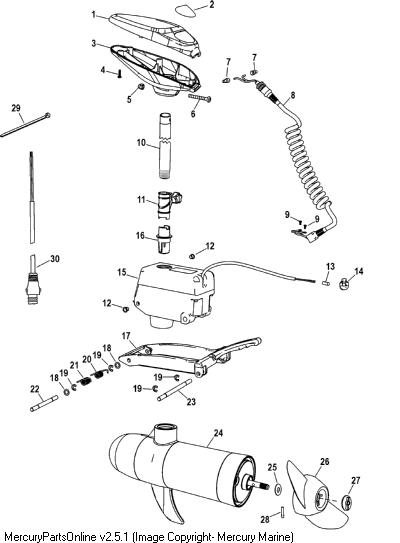 1
2
3
4
5
6
7
7
8
29
10
11
16
9
9
12
30
15
13
14
12
17
18
19
20
21
19
18
22
19
19
23
24
25
26
27
28
MercuryPartsOnline v2.5.1 (Image Copyright- Mercury Marine)