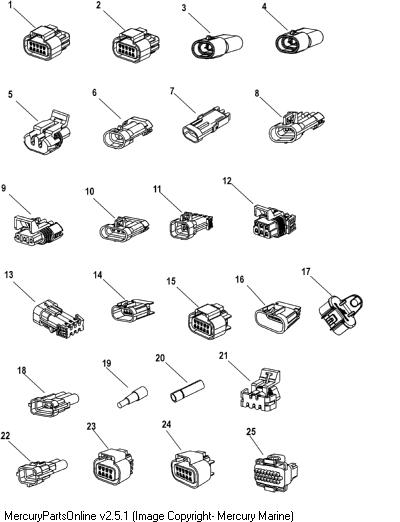 1
2
3
4
5
6
7
8
9
10
11
12
13
14
15
16
17
18
19
20
21
22
23
24
25
MercuryPartsOnline v2.5.1 (Image Copyright- Mercury Marine)