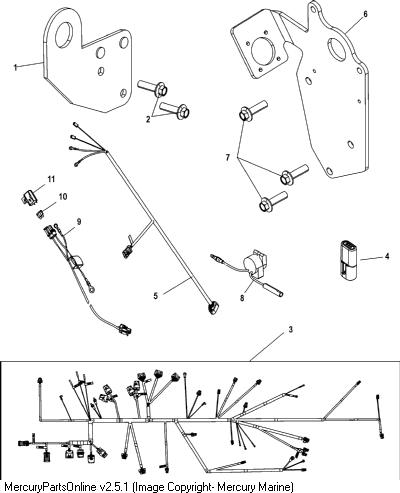 1
2
6
7
11
10
9
5
8
4
3
MercuryPartsOnline v2.5.1 (Image Copyright- Mercury Marine)