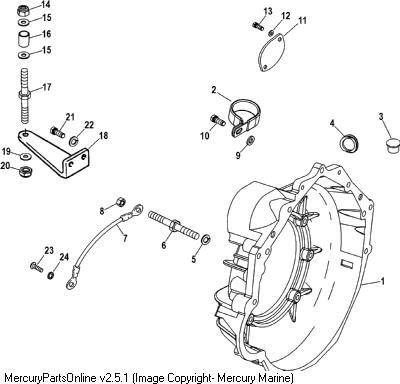 14
15
16
15
17
21
22
18
19
20
13
12
11
2
10
9
4
3
8
7
6
5
23
24
1

MercuryPartsOnline v2.5.1 (Image Copyright- Mercury Marine)