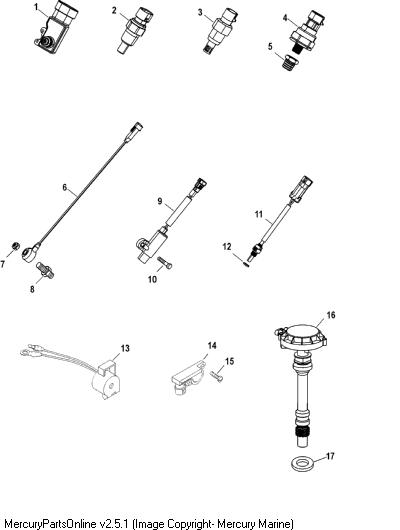 1
2
3
4
5
6
7
8
9
10
11
12
13
14
15
16
17

MercuryPartsOnline v2.5.1 (Image Copyright- Mercury Marine)