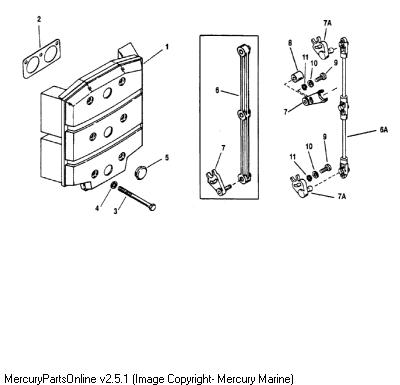 2
1
5
4
3
6
7
7A
8
11
10
9
7
6A
9
10
11
7A

MercuryPartsOnline v2.5.1 (Image Copyright- Mercury Marine)