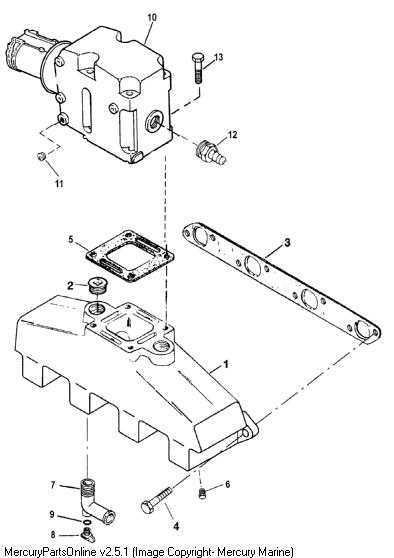 10
13
12
11
5
3
2
1
7
6
9
4
8
MercuryPartsOnline v2.5.1 (Image Copyright- Mercury Marine)