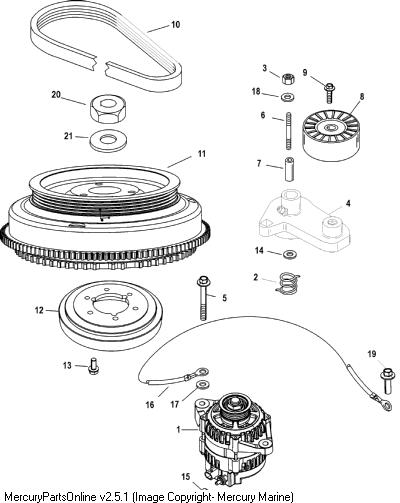 10
3
9
18
8
20
6
21
11
7
4
14
2
5
12
19
13
16
17
1
15
MercuryPartsOnline v2.5.1 (Image Copyright- Mercury Marine)