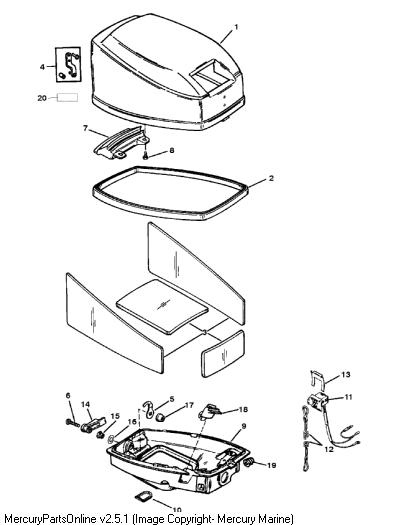 1
4
20
7
8
2
3
13
11
6
14
5
17
18
15
16
9
12
19
10
MercuryPartsOnline v2.5.1 (Image Copyright- Mercury Marine)