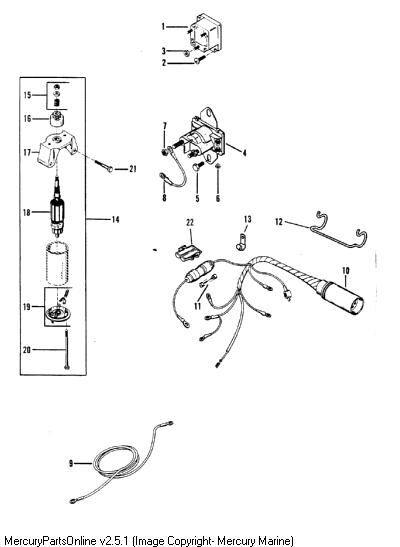 1
3
2
15
16
17
21
18
14
19
20
7
4
8
5
6
22
13
12
10
11
9
MercuryPartsOnline v2.5.1 (Image Copyright- Mercury Marine)