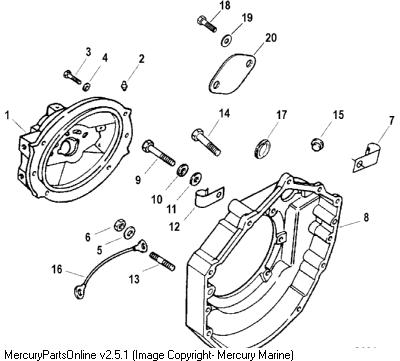 18
19
20
3
4
2
1
14
17
15
7
9
10
11
12
8
6
5
16
13

MercuryPartsOnline v2.5.1 (Image Copyright- Mercury Marine)