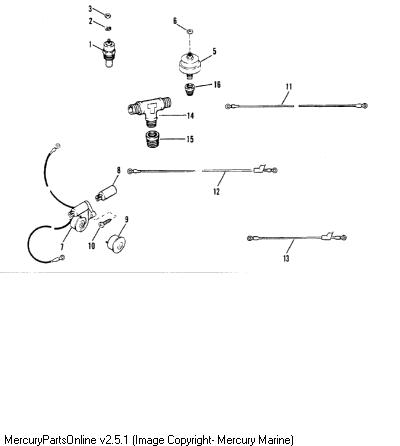 3
2
1
6
5
16
11
14
15
8
12
9
7
10
13

MercuryPartsOnline v2.5.1 (Image Copyright- Mercury Marine)