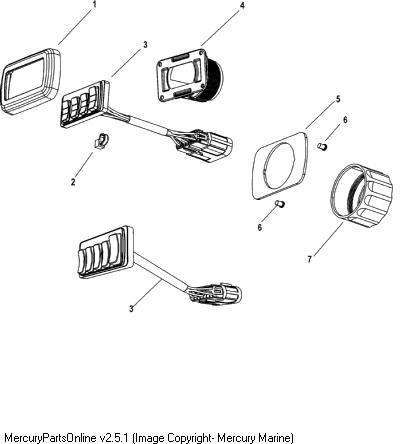 1
4
3
5
6
2
6
7
3
MercuryPartsOnline v2.5.1 (Image Copyright- Mercury Marine)