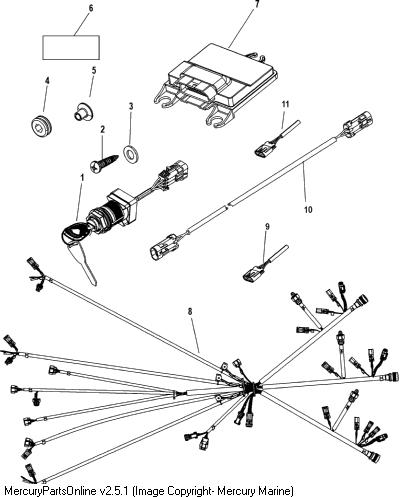 6
7
4
5
3
2
11
1
10
9
8
MercuryPartsOnline v2.5.1 (Image Copyright- Mercury Marine)