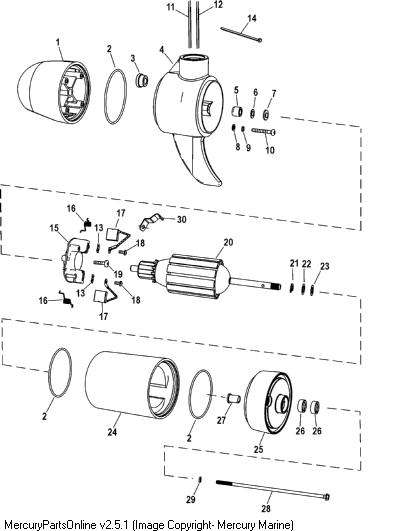 11
12
14
1
2
3
4
5
6
7
8
9
10
16
17
30
15
13
18
20
19
21
22
23
13
18
16
17
2
24
2
27
25
26
26
29
28
MercuryPartsOnline v2.5.1 (Image Copyright- Mercury Marine)