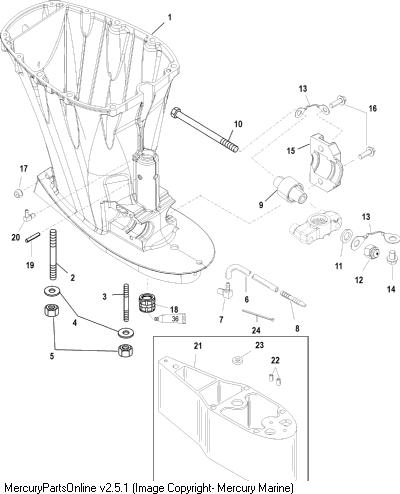 1
13
16
10
15
17
9
13
20
19
2
11
12
14
3
18
36
6
7
8
4
24
5
21
23
22
MercuryPartsOnline v2.5.1 (Image Copyright- Mercury Marine)