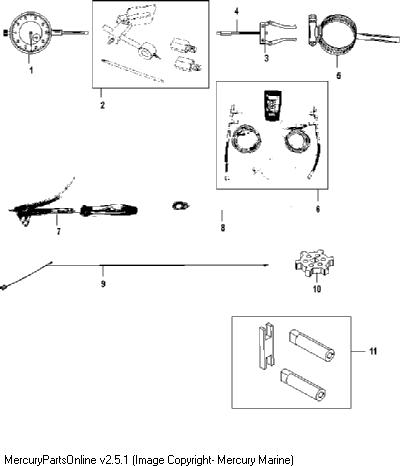 1
2
4
3
5
6
7
8
9
10
11
MercuryPartsOnline v2.5.1 (Image Copyright- Mercury Marine)