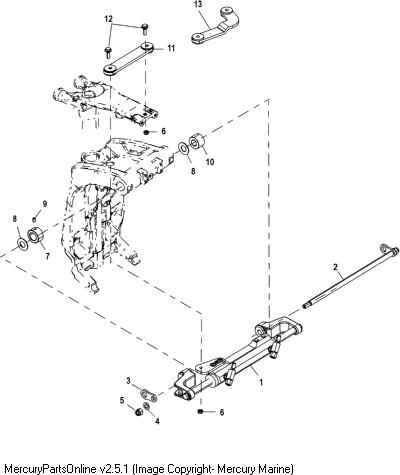 13

12

11

6

8

10

9

8

7

2

1

3

5

4

6

MercuryPartsOnline v2.5.1 (Image Copyright- Mercury Marine)