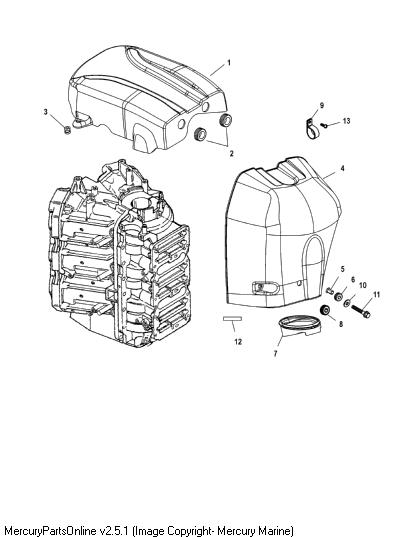 1
3
2
9
13
4
5
6
10
11
8
12
7

MercuryPartsOnline v2.5.1 (Image Copyright- Mercury Marine)