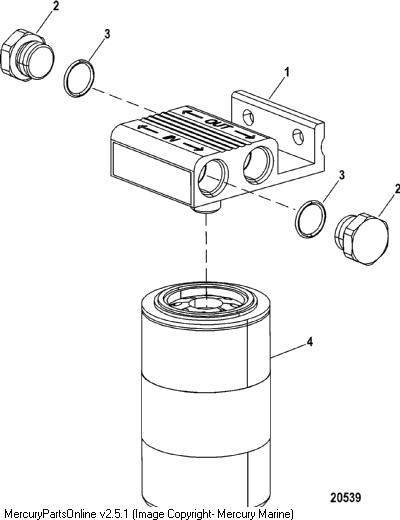 2
3
1
OUT
IN
3
2
4
20539
MercuryPartsOnline v2.5.1 (Image Copyright- Mercury Marine)