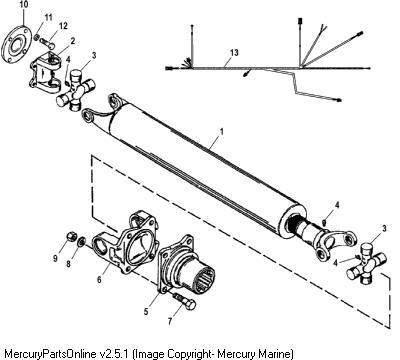 10
11
12
2
4
3
13
1
4
3
4
9
8
6
5
7

MercuryPartsOnline v2.5.1 (Image Copyright- Mercury Marine)