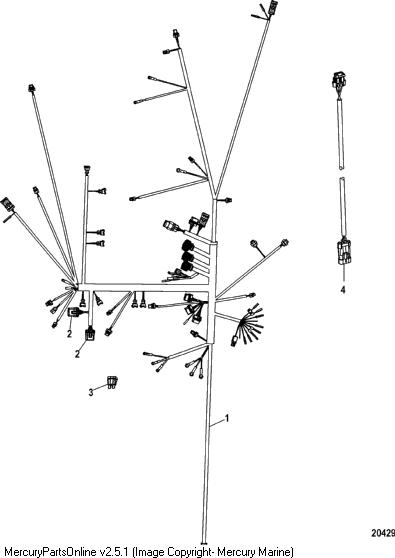 4

2

2

3

1

20429

MercuryPartsOnline v2.5.1 (Image Copyright- Mercury Marine)