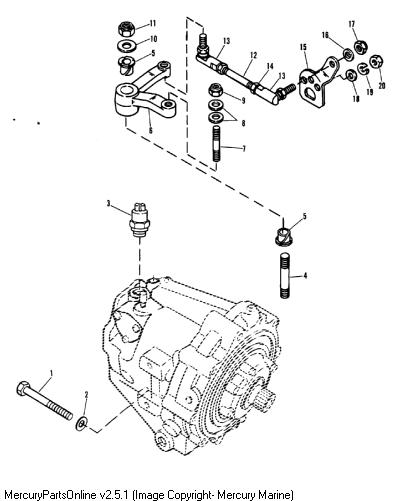 11
10
5
6
13
12
14
13
9
8
7
15
16
17
18
19
20
3
5
4
1
2

MercuryPartsOnline v2.5.1 (Image Copyright- Mercury Marine)