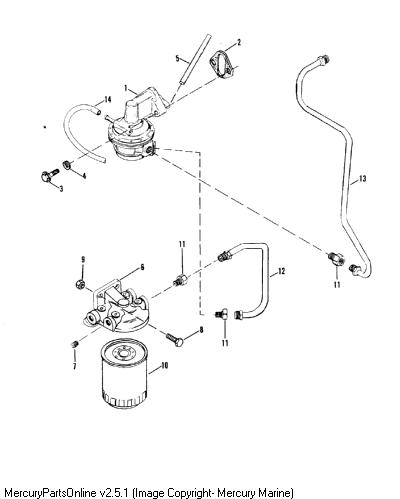 2
5
1
14
4
3
13
11
9
6
12
11
11
8
7
10

MercuryPartsOnline v2.5.1 (Image Copyright- Mercury Marine)