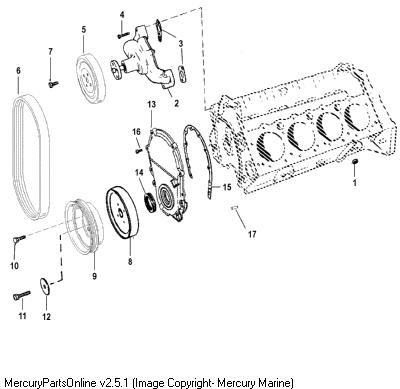 4
5
3
7
6
2
13
16
14
15
1
17
10
9
8
11
12

MercuryPartsOnline v2.5.1 (Image Copyright- Mercury Marine)