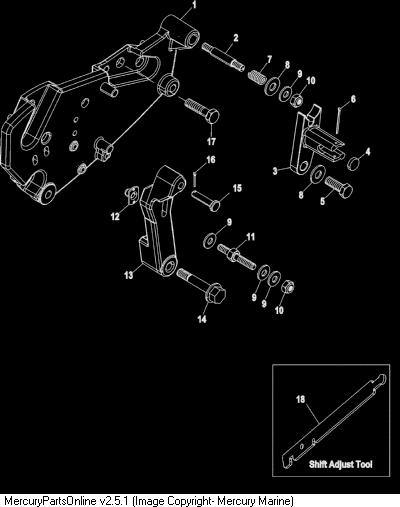 1
2
7
8
9
10
6
17
4
3
8
5
16
15
12
9
11
13
9
9
10
14
18
Shift Adjust Tool
MercuryPartsOnline v2.5.1 (Image Copyright- Mercury Marine)