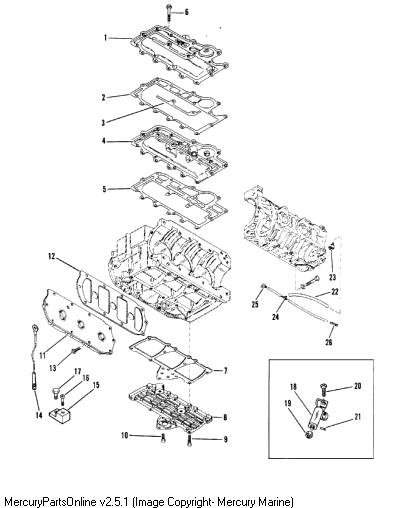 6
1
2
3
4
5
12
23
22
25
24
26
11
13
7
17
16
15
14
8
10
9
18
20
19
21
MercuryPartsOnline v2.5.1 (Image Copyright- Mercury Marine)