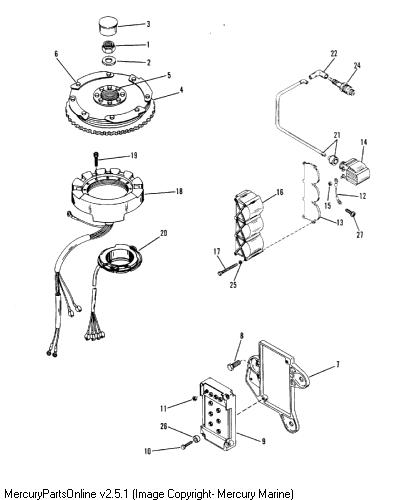 3
1
2
6
5
4
22
24
21
14
19
18
16
15
12
13
27
20
17
25
8
7
11
26
9
10

MercuryPartsOnline v2.5.1 (Image Copyright- Mercury Marine)