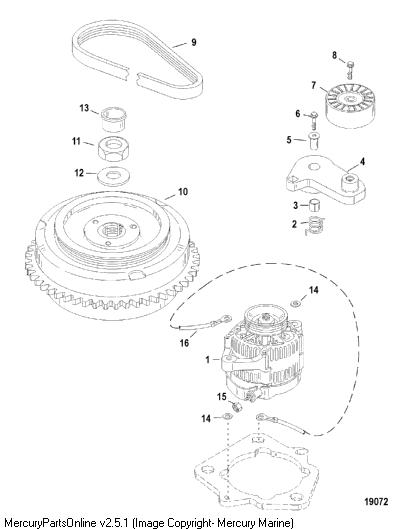 9

8

7

13

6

5

11

4

12

10

3

2

14

16

1

15

14

19072

MercuryPartsOnline v2.5.1 (Image Copyright- Mercury Marine)