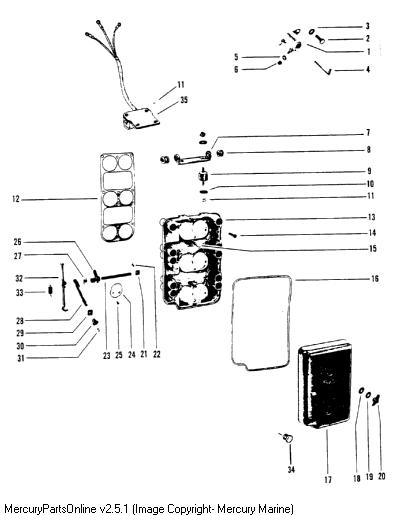 3
2
1
5
6
4
11
35
7
8
9
10
11
12
13
14
15
26
27
32
33
16
28
29
30
31
23
25
24
21
22
34
17
18
19
20
MercuryPartsOnline v2.5.1 (Image Copyright- Mercury Marine)