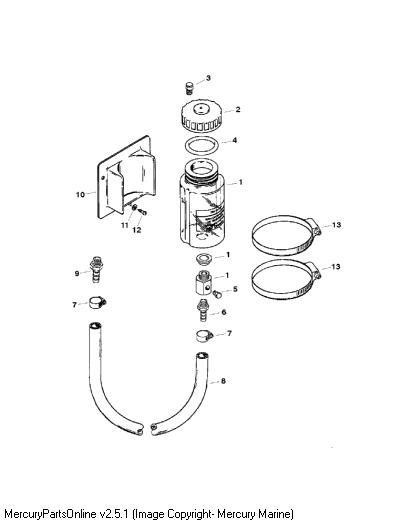 3
2
4
1
10
11
12
13
1
13
9
1
5
7
6
7
8
MercuryPartsOnline v2.5.1 (Image Copyright- Mercury Marine)