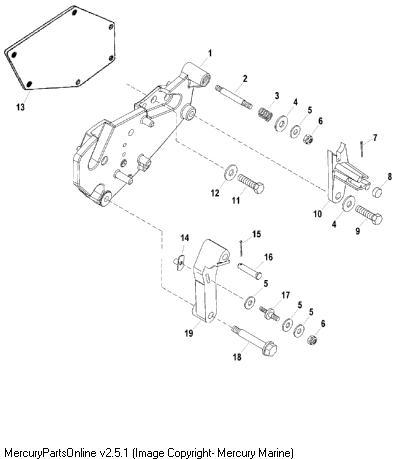 1
2
3
4
5
6
7
8
13
12
11
10
4
9
14
15
16
5
17
5
5
6
19
18

MercuryPartsOnline v2.5.1 (Image Copyright- Mercury Marine)