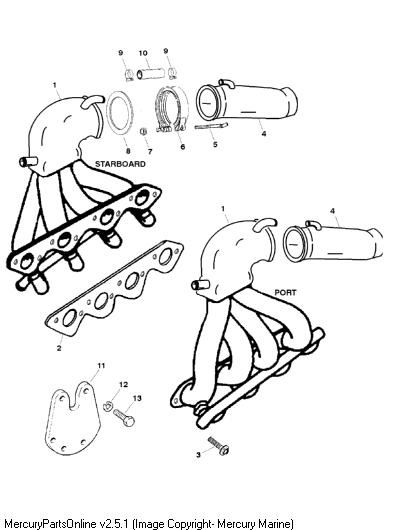 9
10
9
1
8
7
6
5
4
STARBOARD
1
4
PORT
2
11
12
13
3
MercuryPartsOnline v2.5.1 (Image Copyright- Mercury Marine)