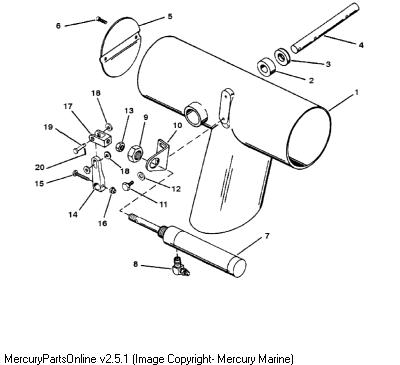 6
5
4
3
2
1
18
17
13
9
10
19
20
18
15
12
11
14
16
7
8

MercuryPartsOnline v2.5.1 (Image Copyright- Mercury Marine)