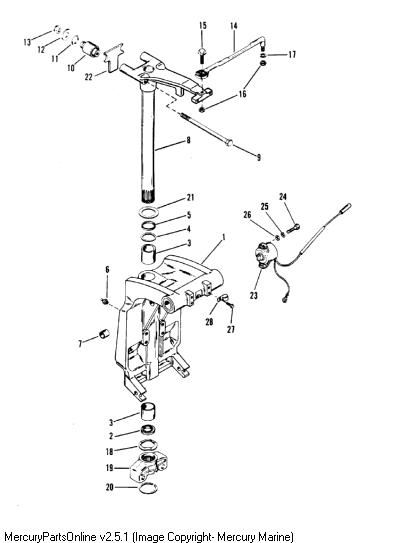 13
12
11
10
22
15
14
17
16
8
9
21
5
4
3
1
24
25
26
23
6
28
27
7
3
2
18
19
20

MercuryPartsOnline v2.5.1 (Image Copyright- Mercury Marine)