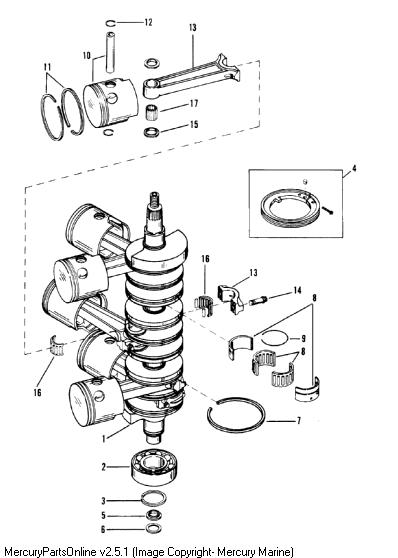 12
13
10
11
17
15
4
16
13
14
8
9
8
16
7
1
2
3
5
6
MercuryPartsOnline v2.5.1 (Image Copyright- Mercury Marine)