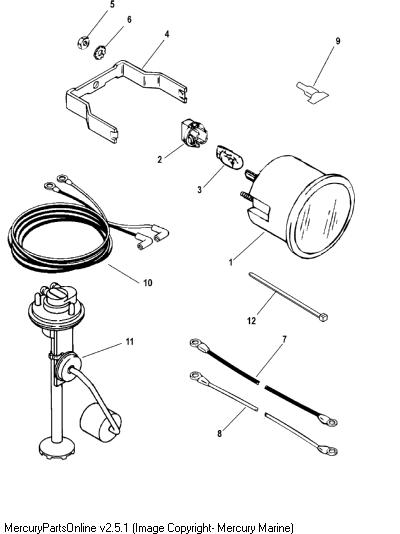 5
6
4
9
2
3
1
10
12
11
7
8
MercuryPartsOnline v2.5.1 (Image Copyright- Mercury Marine)