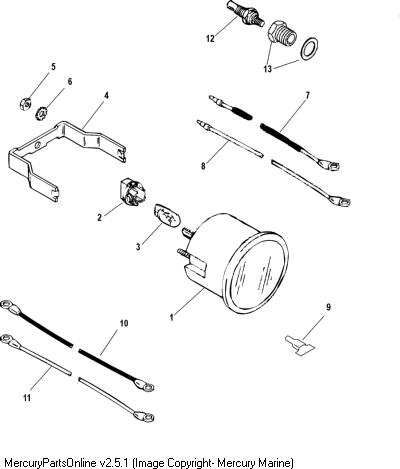 12
13
5
6
4
7
8
2
3
1
9
10
11
MercuryPartsOnline v2.5.1 (Image Copyright- Mercury Marine)